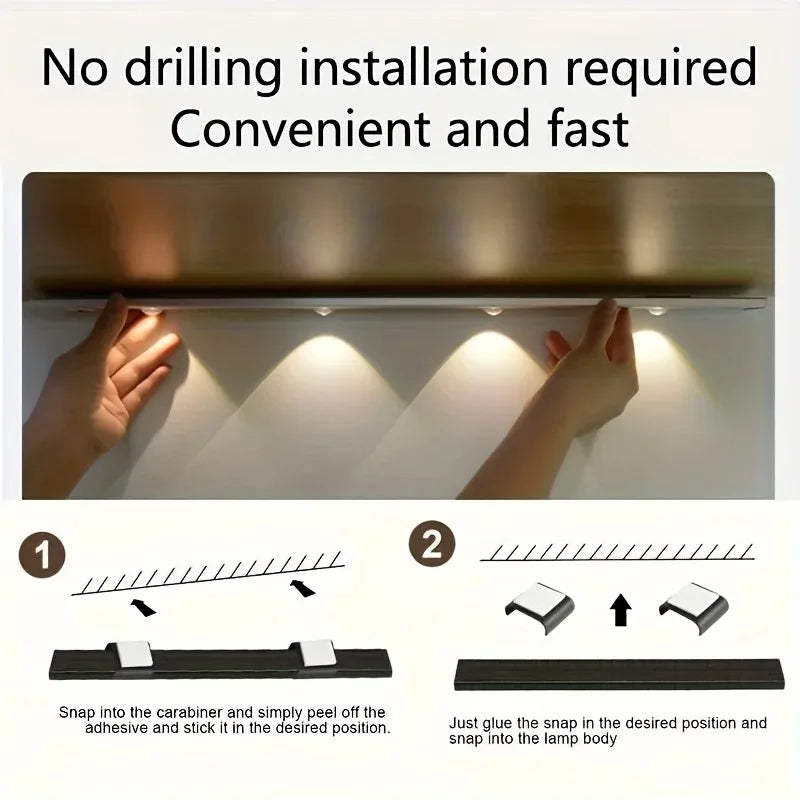 No drilling installation required
Convenient and fast

1

Snap into the carabiner and simply peel off the adhesive and stick it in the desired position.

2

Just glue the snap in the desired position and snap into the lamp body